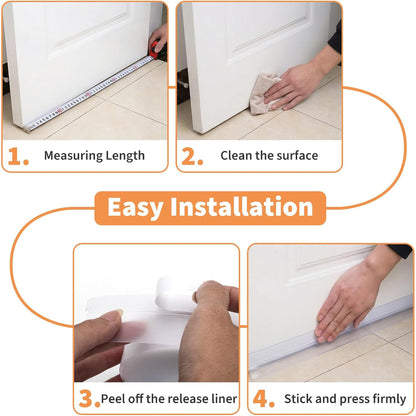 1. Measuring Length

2. Clean the surface

Easy Installation

3. Peel off the release liner

4. Stick and press firmly