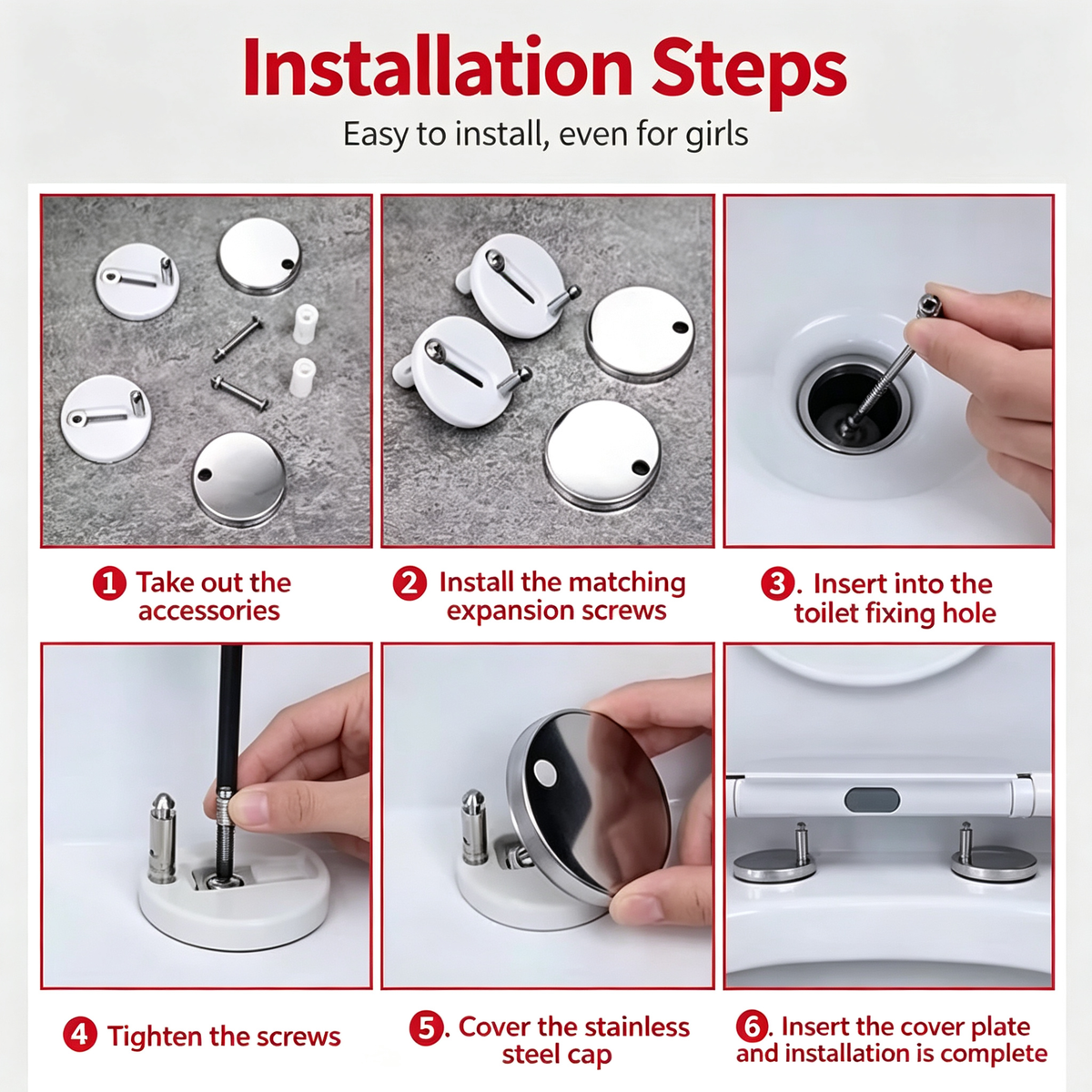 Installation Steps

Easy to install, even for girls

1 Take out the accessories

2 Install the matching expansion screws

3. Insert into the toilet fixing hole

4 Tighten the screws

5. Cover the stainless steel cap

6. Insert the cover plate and installation is complete