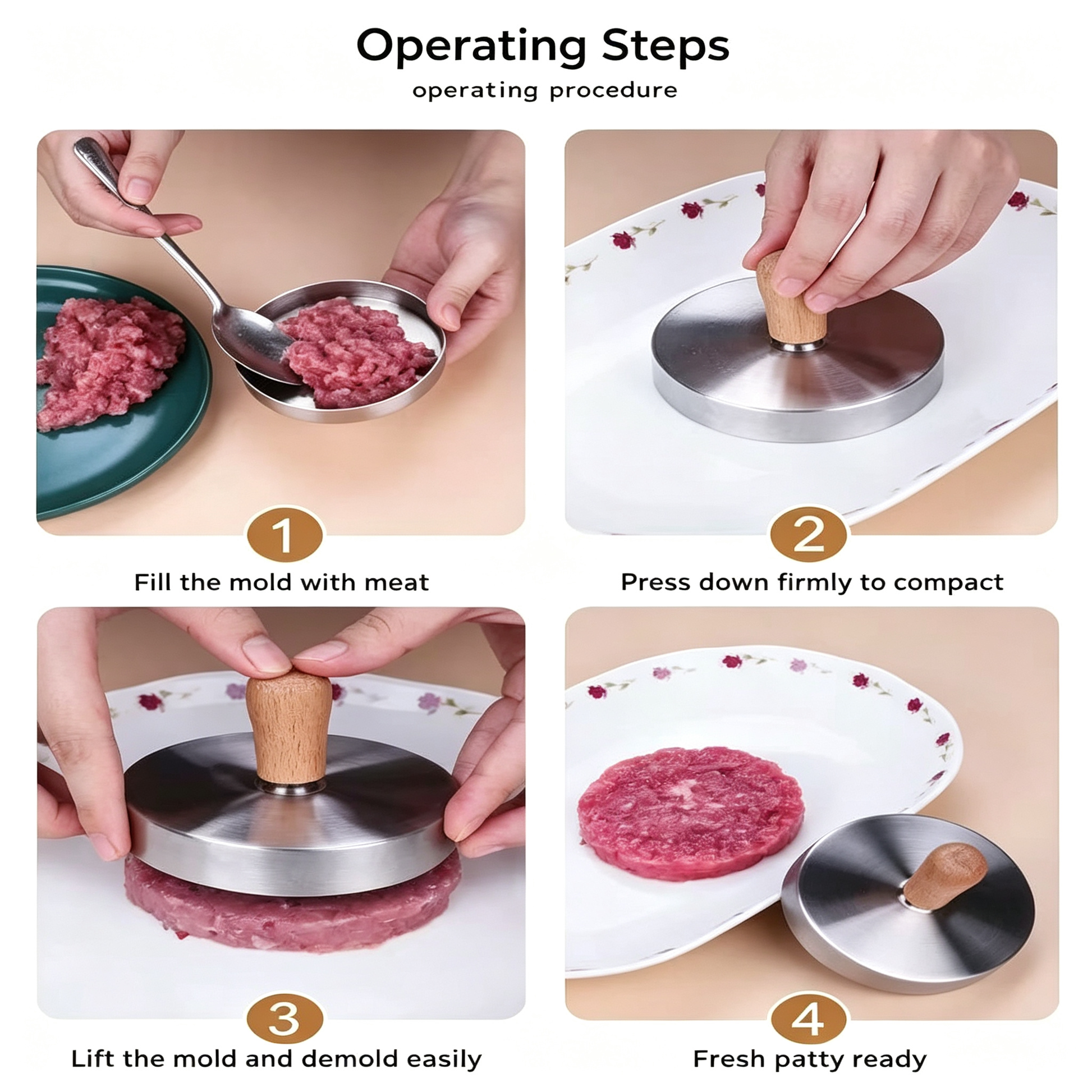 Operating Steps

operating procedure

1

Fill the mold with meat

2

Press down firmly to compact

3

Lift the mold and demold easily

4

Fresh patty ready